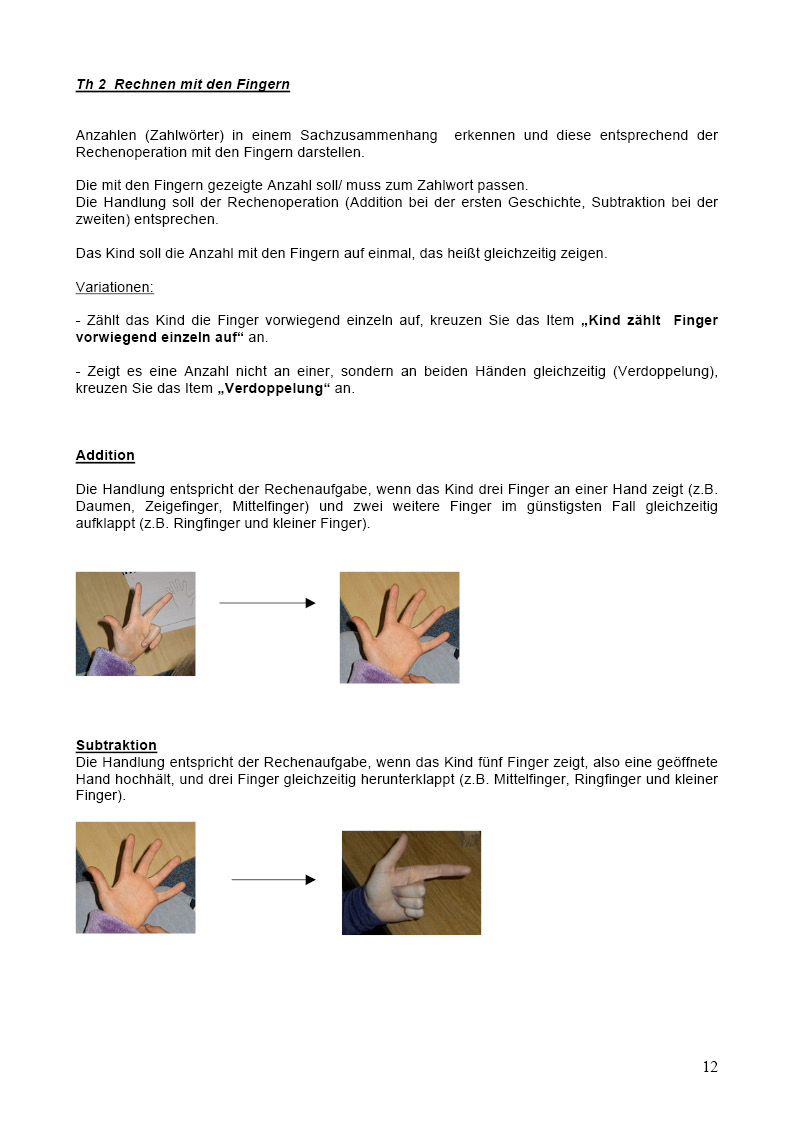 Th 2 Rechnen mit den Fingern

Anzahlen (Zahlwörter) in einem Sachzusammenhang erkennen und diese entsprechend der Rechenoperation mit den Fingern darstellen.

Die mit den Fingern gezeigte Anzahl soll/ muss zum Zahlwort passen.
Die Handlung soll der Rechenoperation (Addition bei der ersten Geschichte, Subtraktion bei der zweiten) entsprechen.

Das Kind soll die Anzahl mit den Fingern auf einmal, das heißt gleichzeitig zeigen.

Variationen:

- Zählt das Kind die Finger vorwiegend einzeln auf, kreuzen Sie das Item „Kind zählt Finger vorwiegend einzeln auf“ an.

- Zeigt es eine Anzahl nicht an einer, sondern an beiden Händen gleichzeitig (Verdoppelung), kreuzen Sie das Item „Verdoppelung“ an.

Addition

Die Handlung entspricht der Rechenaufgabe, wenn das Kind drei Finger an einer Hand zeigt (z.B. Daumen, Zeigefinger, Mittelfinger) und zwei weitere Finger im günstigsten Fall gleichzeitig aufklappt (z.B. Ringfinger und kleiner Finger).

Subtraktion
Die Handlung entspricht der Rechenaufgabe, wenn das Kind fünf Finger zeigt, also eine geöffnete Hand hochhält, und drei Finger gleichzeitig herunterklappt (z.B. Mittelfinger, Ringfinger und kleiner Finger).

12